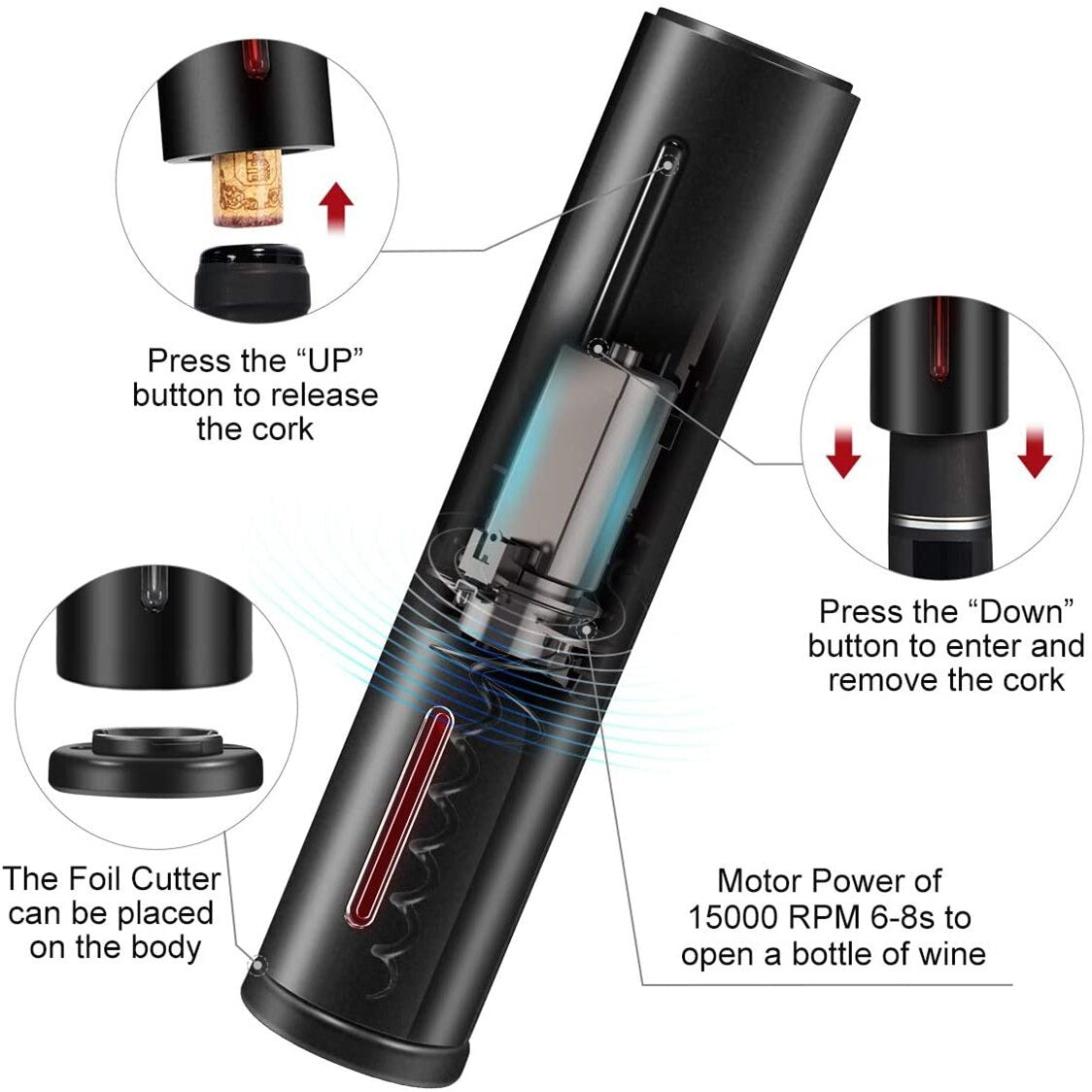 Press the “UP” button to release the cork

Press the “Down” button to enter and remove the cork

The Foil Cutter can be placed on the body

Motor Power of 15000 RPM 6-8s to open a bottle of wine