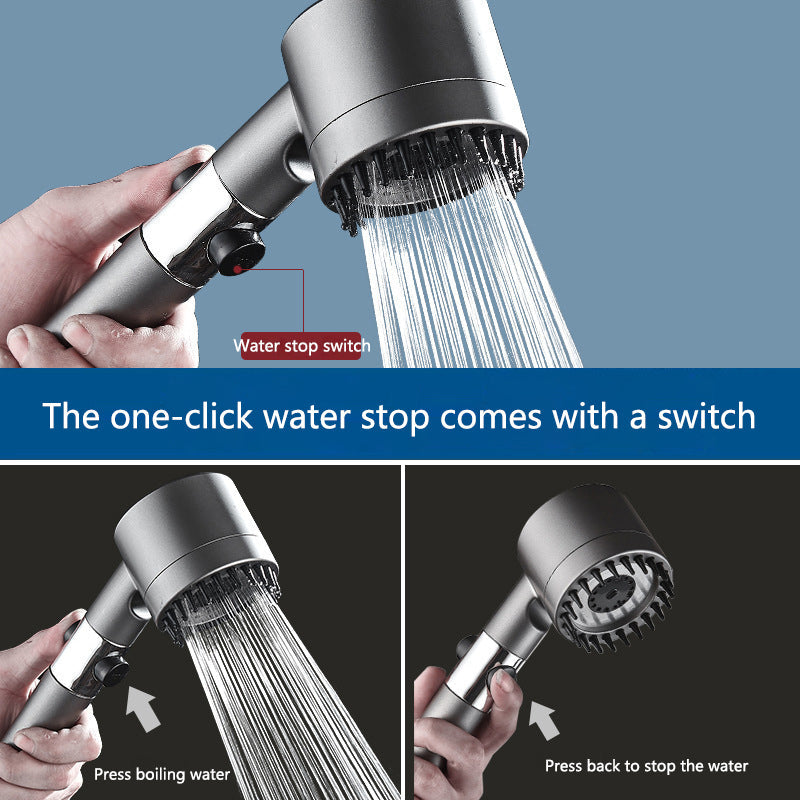 Water stop switch

The one-click water stop comes with a switch

Press boiling water

Press back to stop the water