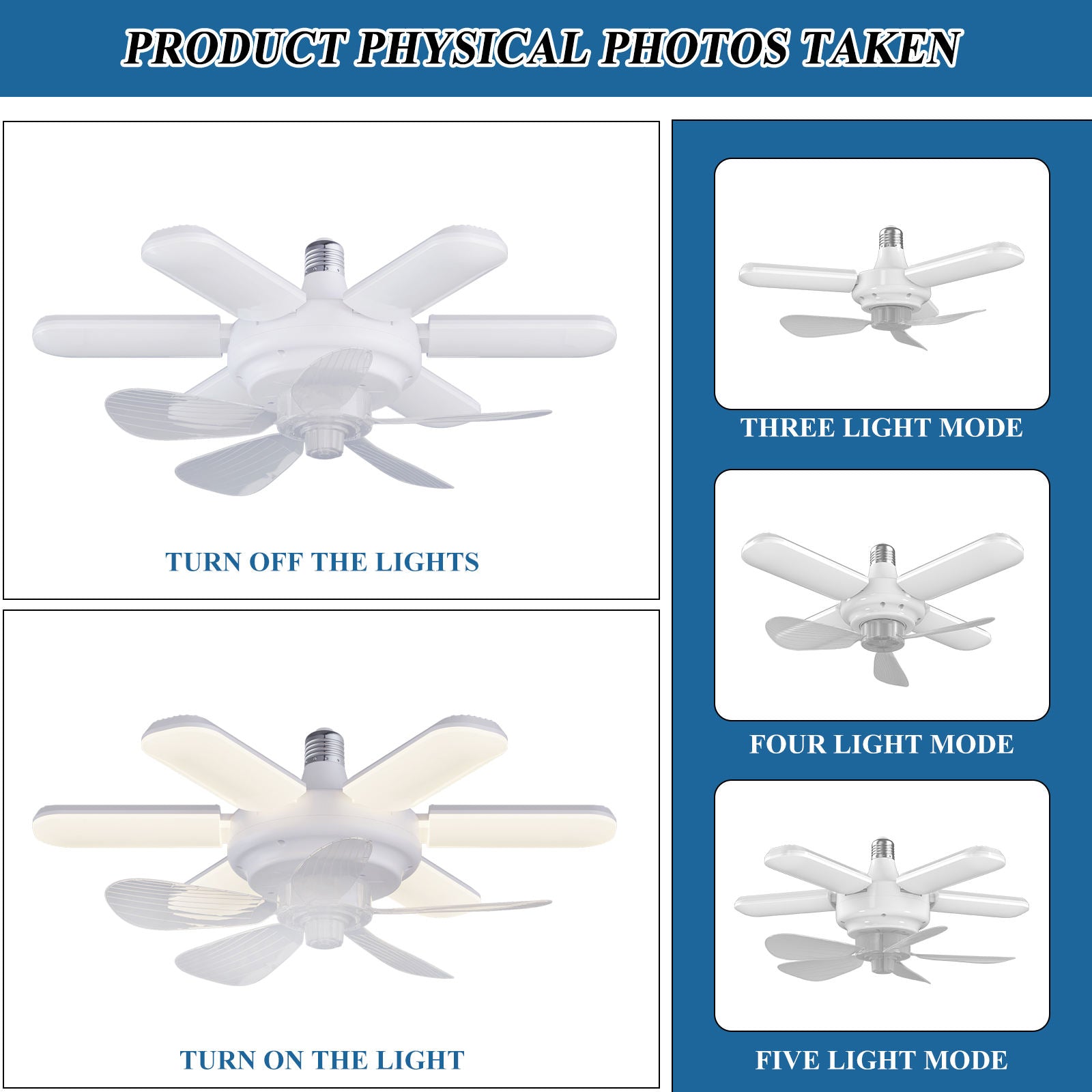 PRODUCT PHYSICAL PHOTOS TAKEN

TURN OFF THE LIGHTS

TURN ON THE LIGHT

THREE LIGHT MODE

FOUR LIGHT MODE

FIVE LIGHT MODE